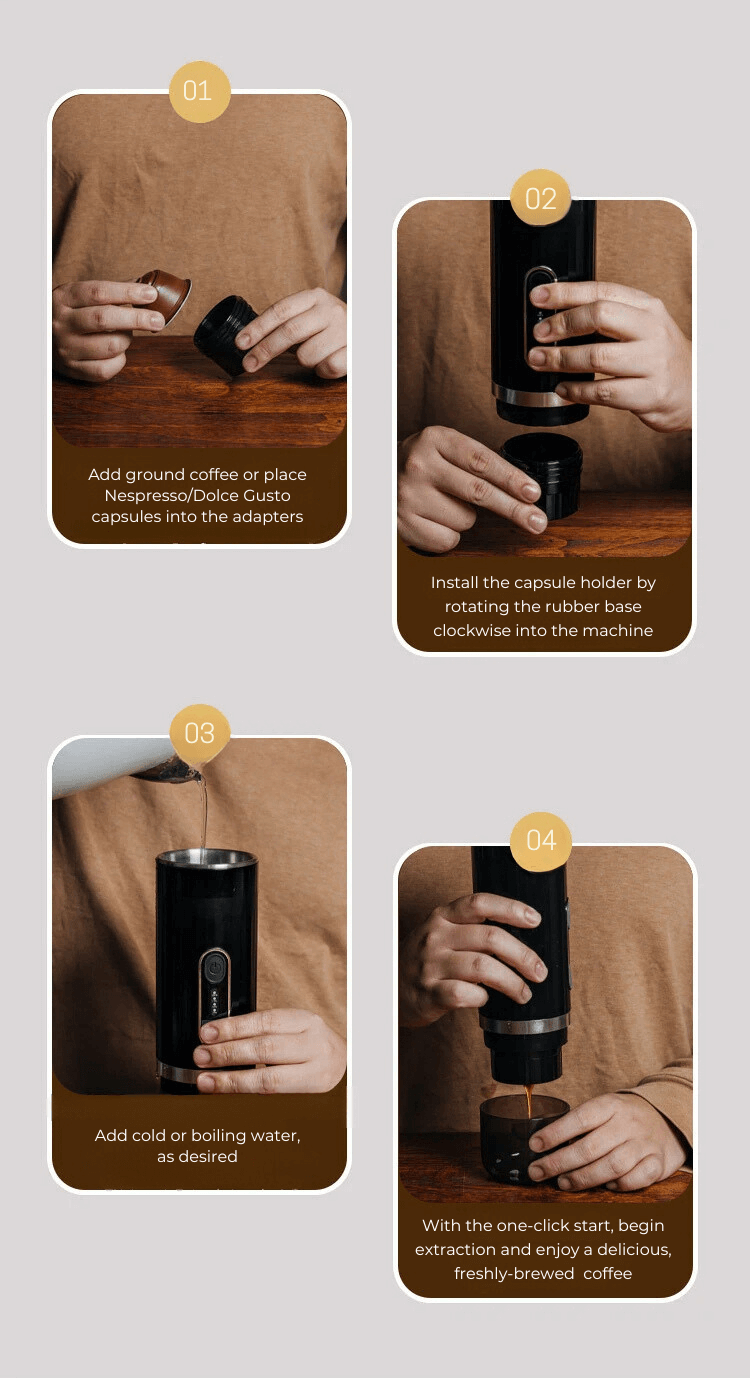 01

Add ground coffee or place Nespresso/Dolce Gusto capsules into the adapters

02

Install the capsule holder by rotating the rubber base clockwise into the machine

03

Add cold or boiling water, as desired

04

With the one-click start, begin extraction and enjoy a delicious, freshly-brewed coffee